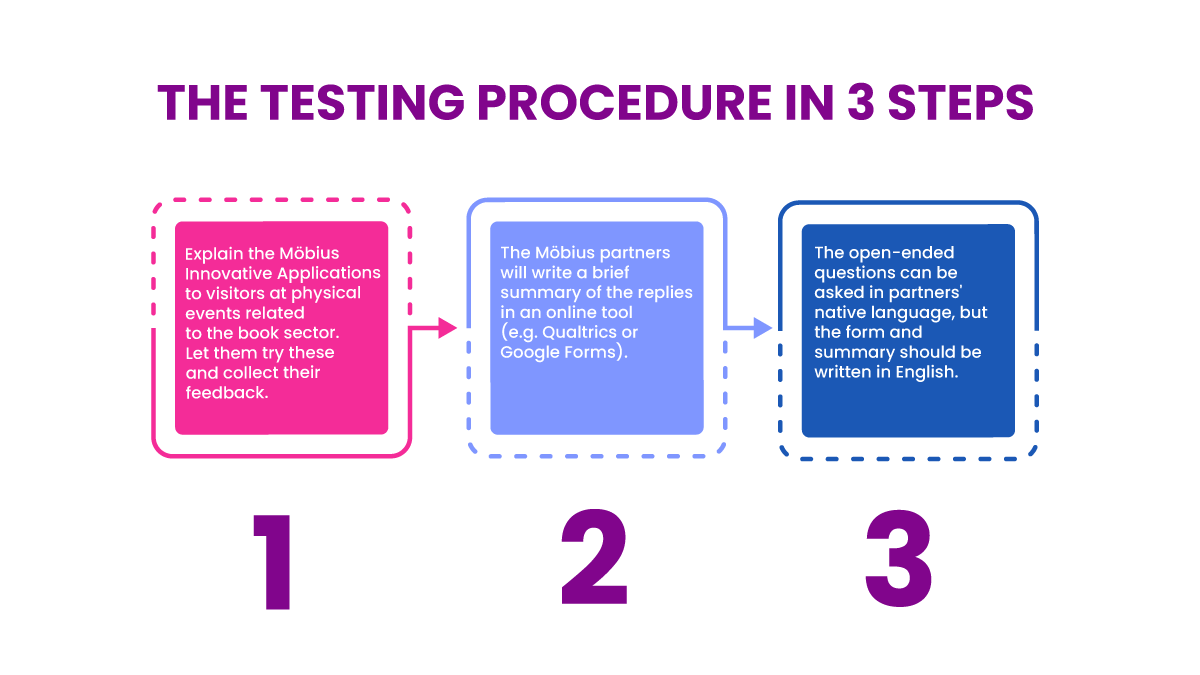 THE TESTING PROCEDURE IN 3 STEPS

Explain the Möbius Innovative Applications to visitors at physical events related to the book sector. Let them try these and collect their feedback.

The Möbius partners will write a brief summary of the replies in an online tool (e.g. Qualtrics or Google Forms).

The open-ended questions can be asked in partners' native language, but the form and summary should be written in English.

1

2

3